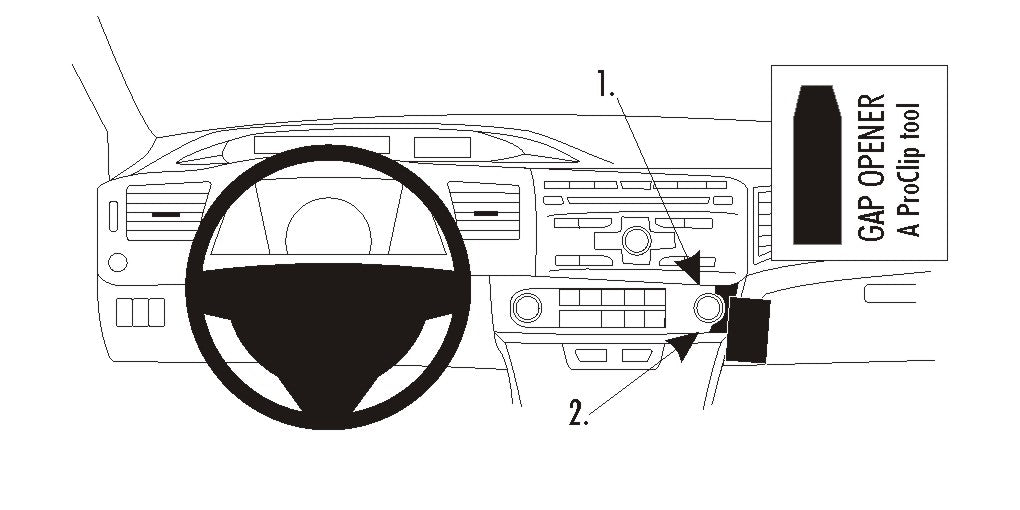 1.

GAP OPENER
A ProClip tool

2.