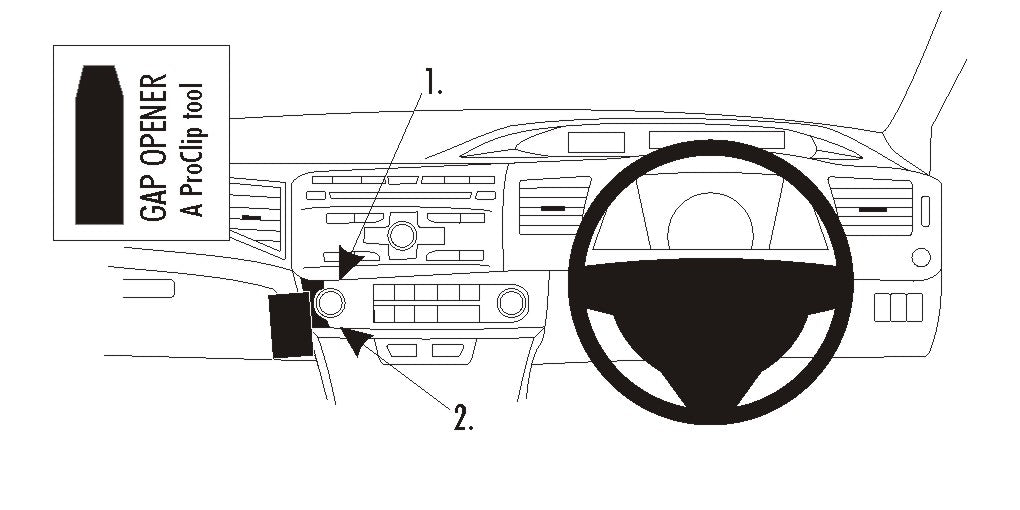 GAP OPENER
A ProClip tool

1.

2.