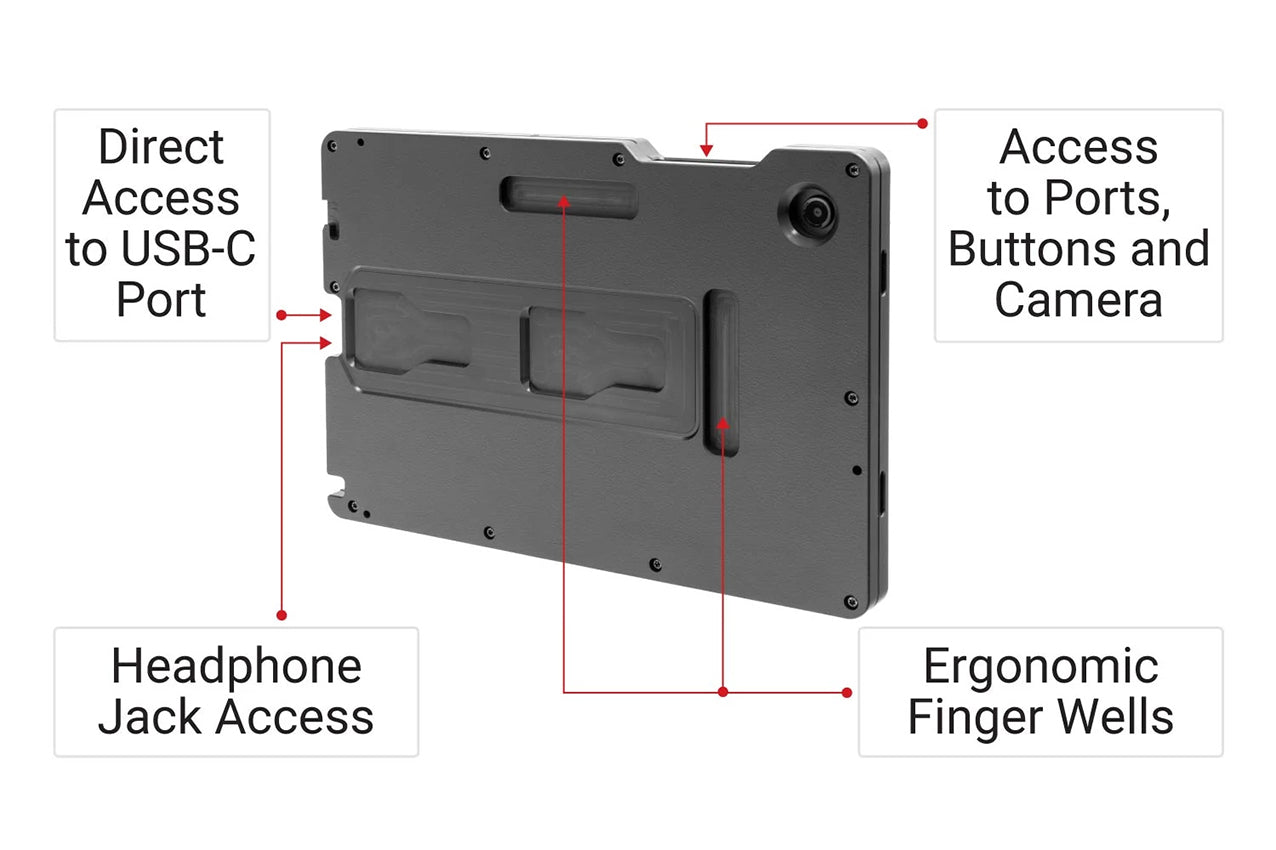 Direct Access to USB-C Port

Access to Ports, Buttons and Camera

Headphone Jack Access

Ergonomic Finger Wells